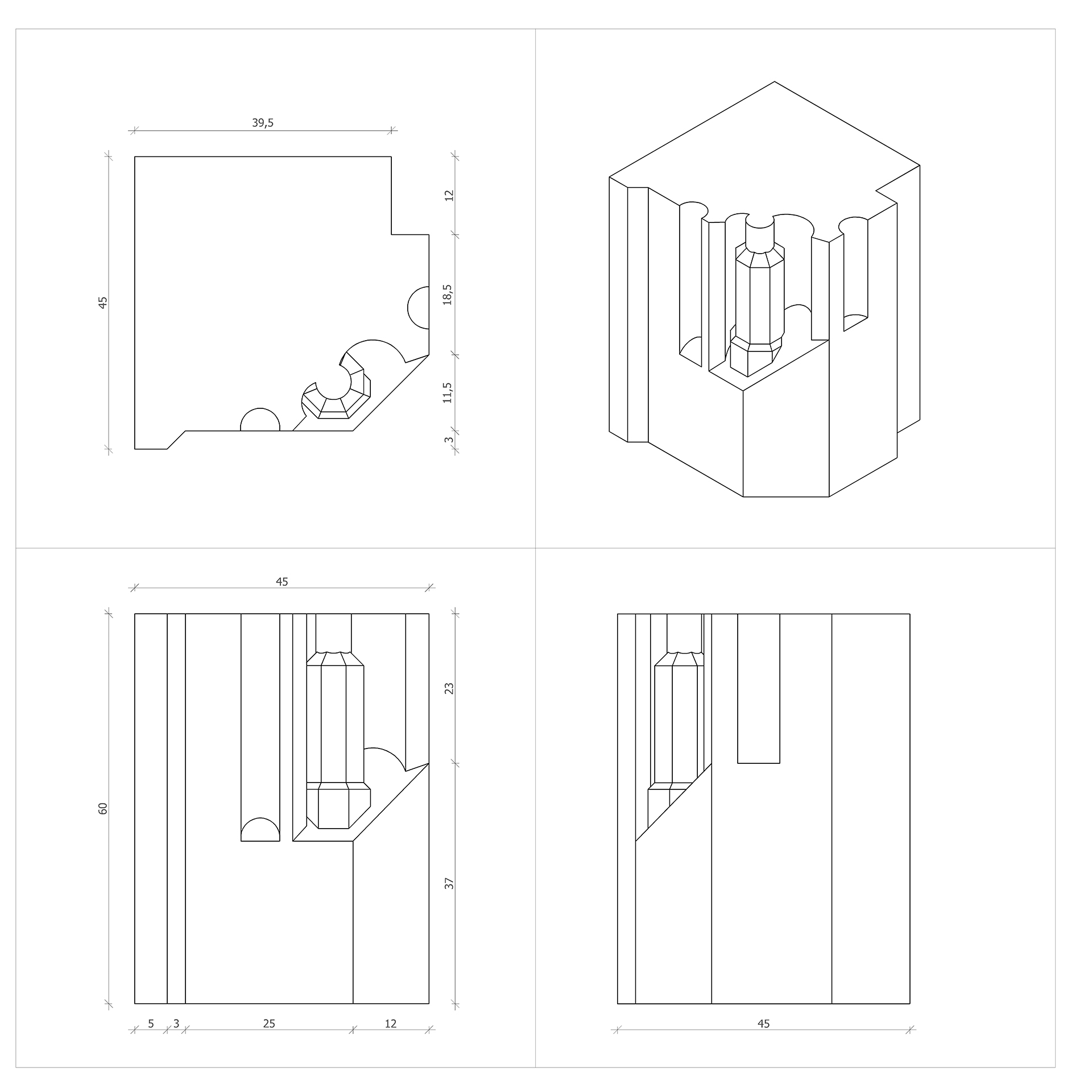 39,5

45

12

18,5

11,5

3

45

60

23

37

5

3

25

12

45