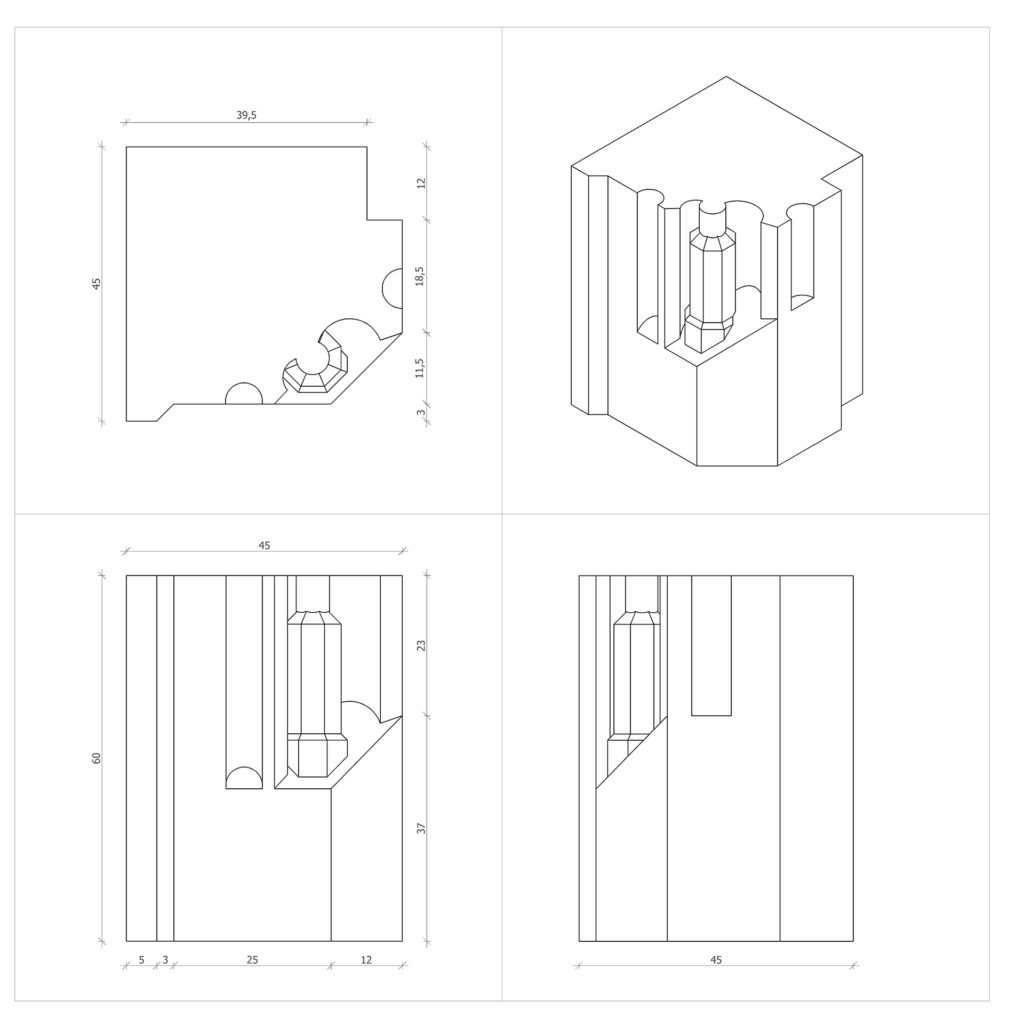 39,5

45

12

18,5

11,5

3

45

60

23

37

5 3 25 12

45